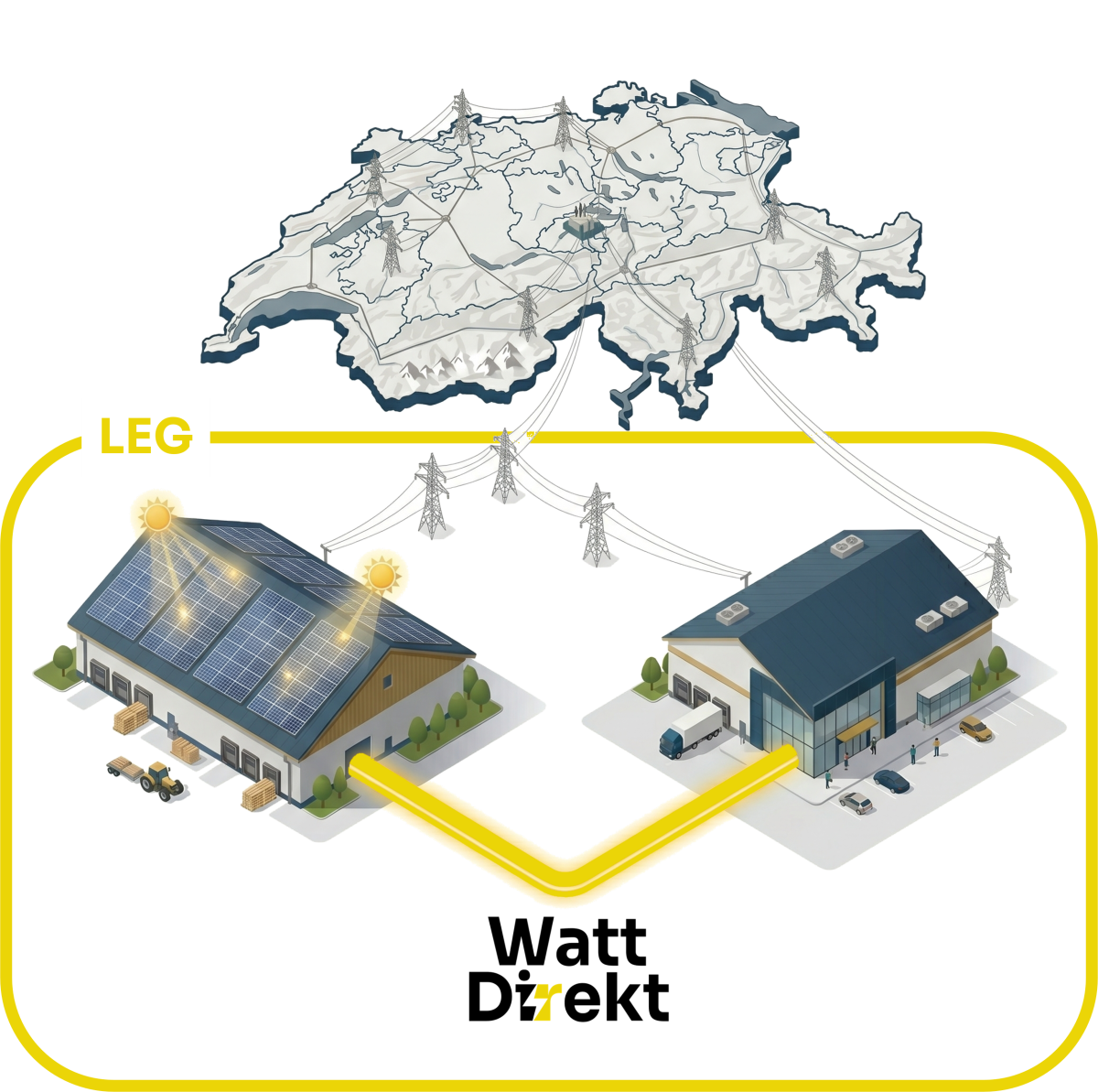 LEG

Watt
Direkt